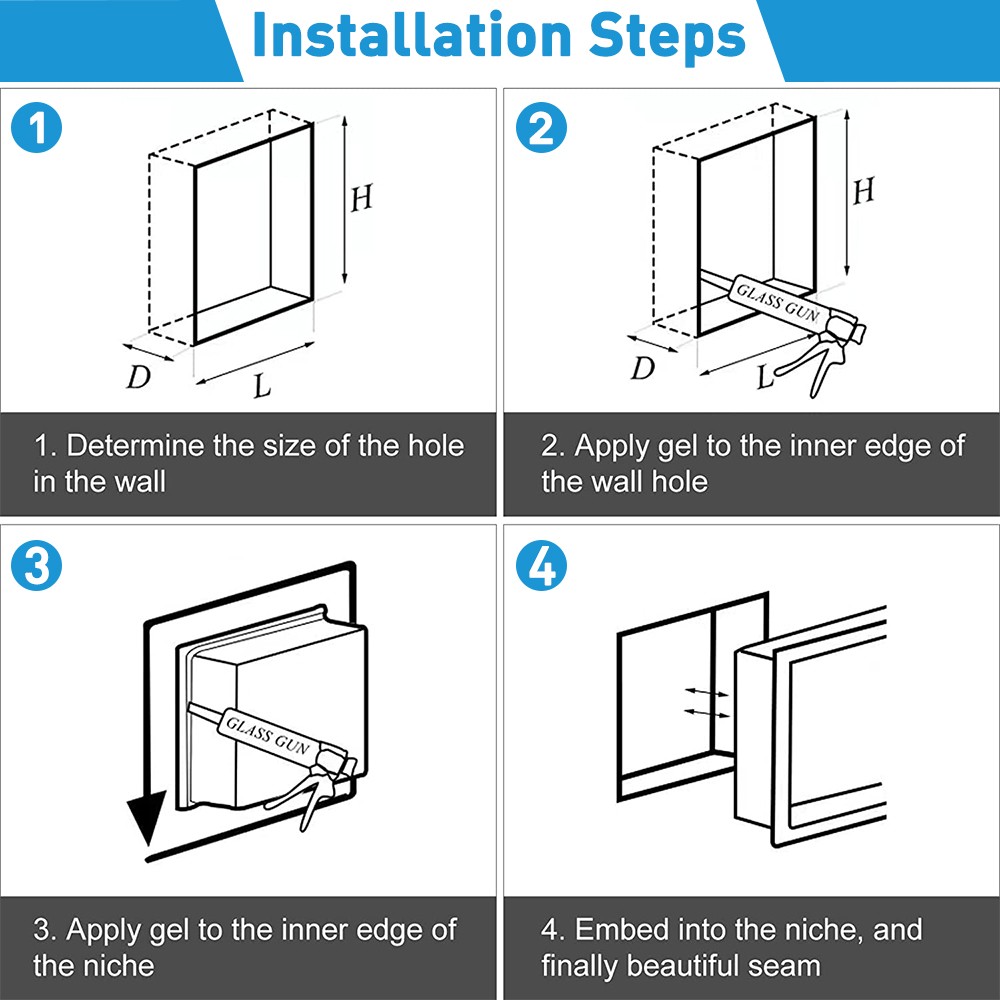 Installation Steps

1

H

D

L

1. Determine the size of the hole in the wall

2

H

GLASS GUN

D

L

2. Apply gel to the inner edge of the wall hole

3

GLASS GUN

3. Apply gel to the inner edge of the niche

4

4. Embed into the niche, and finally beautiful seam